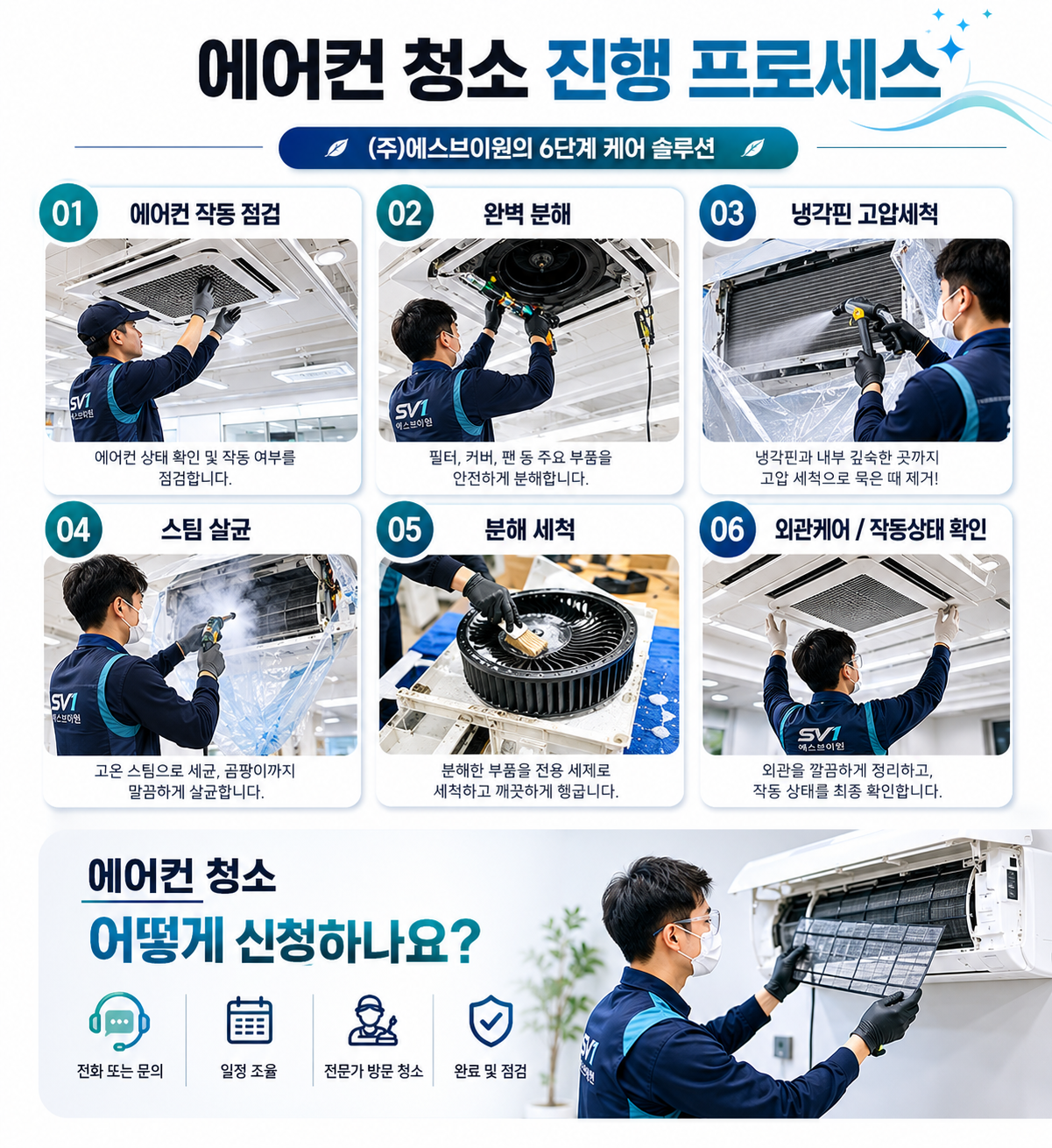 에어컨 청소 진행 프로세스

(주)에스브이원의 6단계 케어 솔루션

01 에어컨 작동 점검

SV1 에스브이원

에어컨 상태 확인 및 작동 여부를 점검합니다.

02 완벽 분해

SV1 에스브이원

필터, 커버, 팬 등 주요 부품을 안전하게 분해합니다.

03 냉각핀 고압세척

냉각핀과 내부 깊숙한 곳까지 고압 세척으로 묵은 때 제거!

04 스팀 살균

SV1 에스브이원

고온 스팀으로 세균, 곰팡이까지 말끔하게 살균합니다.

05 분해 세척

분해한 부품을 전용 세제로 세척하고 깨끗하게 헹굽니다.

06 외관케어 / 작동상태 확인

SV1 에스브이원

외관을 깔끔하게 정리하고, 작동 상태를 최종 확인합니다.

에어컨 청소
어떻게 신청하나요?

전화 또는 문의
일정 조율
전문가 방문 청소
완료 및 점검

SV1 에스브이원